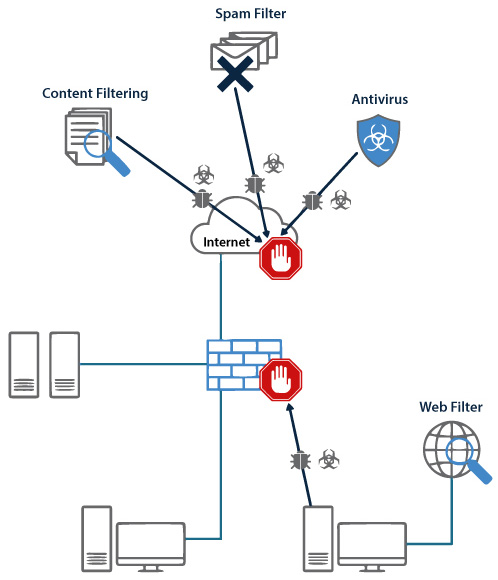 Spam Filter

Content Filtering

Antivirus

Internet

Web Filter